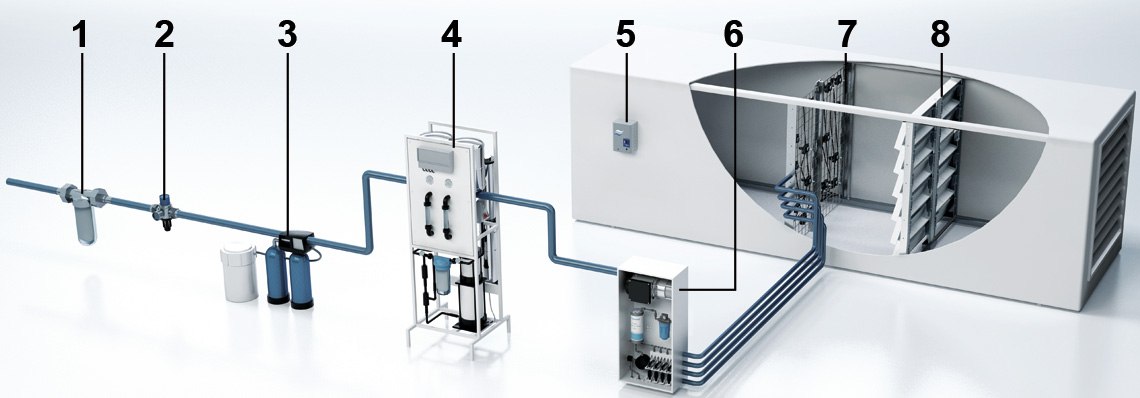 1
2
3
4
5
6
7
8